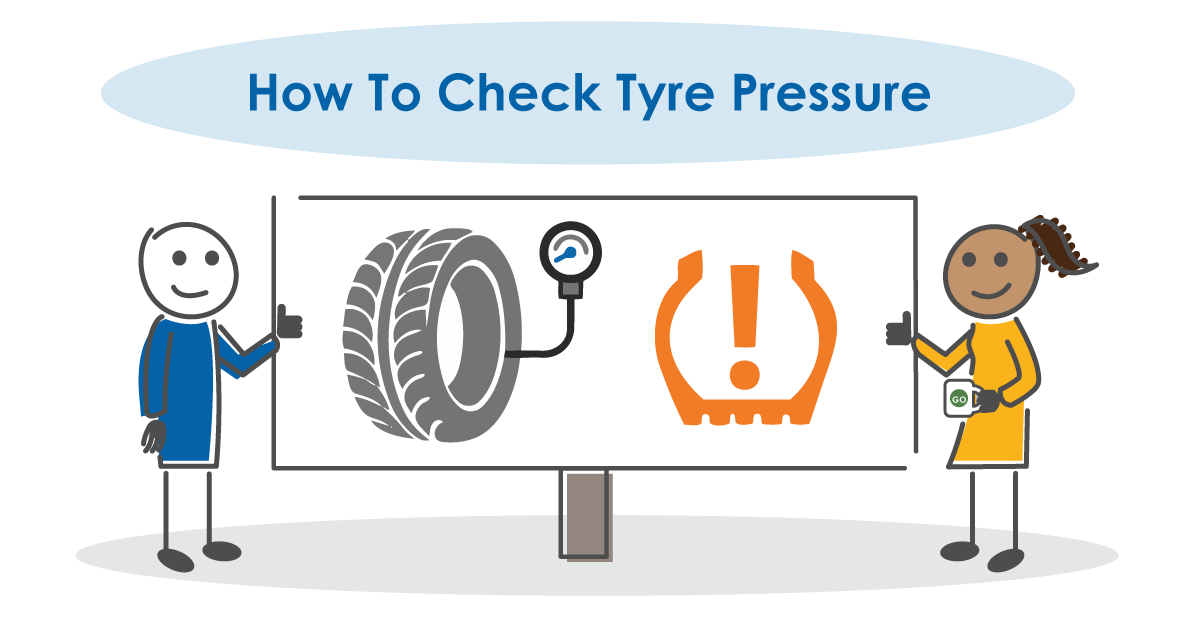 How To Check Tyre Pressure

GO